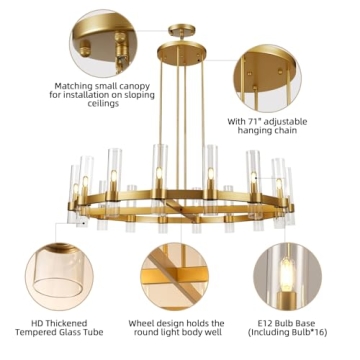 Matching small canopy for installation on sloping ceilings

With 71" adjustable hanging chain

HD Thickened Tempered Glass Tube

Wheel design holds the round light body well

E12 Bulb Base (Including Bulb*16)