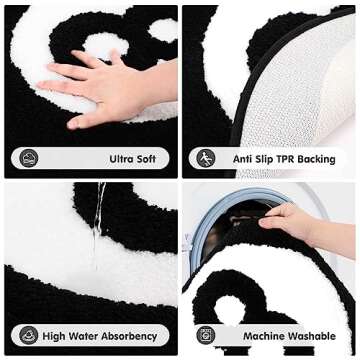 Ultra Soft

Anti Slip TPR Backing

High Water Absorbency

Machine Washable