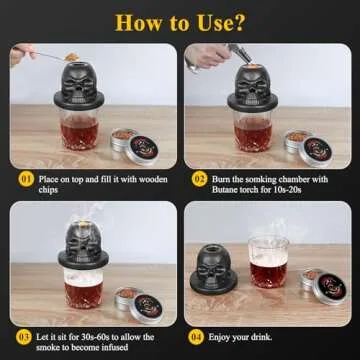 How to Use?

01 Place on top and fill it with wooden chips

02 Burn the somking chamber with Butane torch for 10s-20s

03 Let it sit for 30s-60s to allow the smoke to become infused

04 Enjoy your drink.