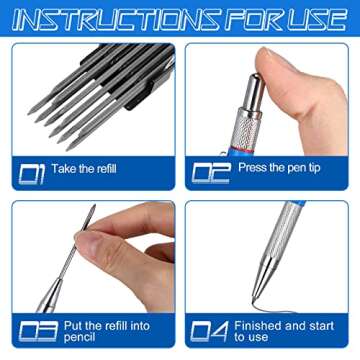 INSTRUCTIONS FOR USE

01 Take the refill

02 Press the pen tip

03 Put the refill into pencil

04 Finished and start to use