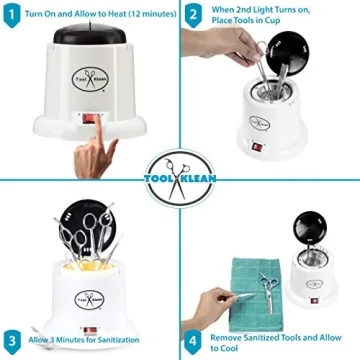 1 Turn On and Allow to Heat (12 minutes)

Tool Klean

2 When 2nd Light Turns on, Place Tools in Cup

TOOL KLEAN

Tool Klean

3 Allow 3 Minutes for Sanitization

4 Remove Sanitized Tools and Allow to Cool