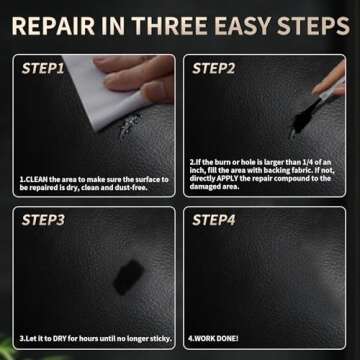 REPAIR IN THREE EASY STEPS

STEP1

1.CLEAN the area to make sure the surface to be repaired is dry, clean and dust-free.

STEP2

2.If the burn or hole is larger than 1/4 of an inch, fill the area with backing fabric. If not, directly APPLY the repair compound to the damaged area.

STEP3

3.Let it to DRY for hours until no longer sticky.

STEP4

4.WORK DONE!