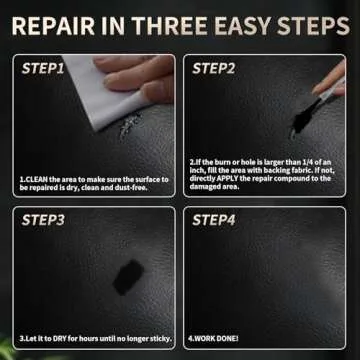 REPAIR IN THREE EASY STEPS

STEP1

1.CLEAN the area to make sure the surface to be repaired is dry, clean and dust-free.

STEP2

2.If the burn or hole is larger than 1/4 of an inch, fill the area with backing fabric. If not, directly APPLY the repair compound to the damaged area.

STEP3

3.Let it to DRY for hours until no longer sticky.

STEP4

4.WORK DONE!