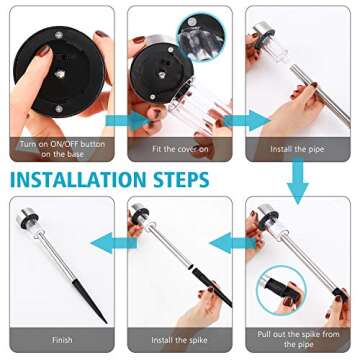 Turn on ON/OFF button on the base

Fit the cover on

Install the pipe

INSTALLATION STEPS

Pull out the spike from the pipe

Install the spike

Finish