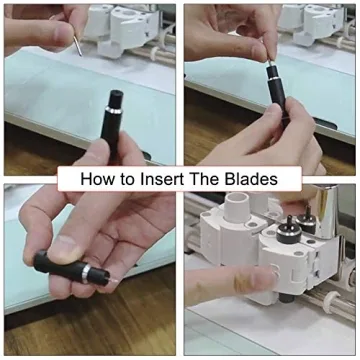 How to Insert The Blades