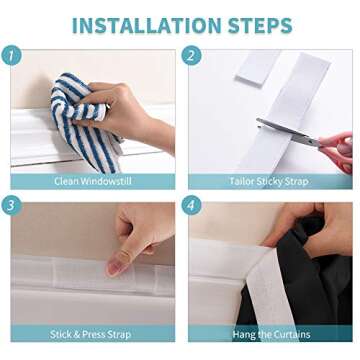 INSTALLATION STEPS

1

Clean Windowstill

2

Tailor Sticky Strap

3

Stick & Press Strap

4

Hang the Curtains