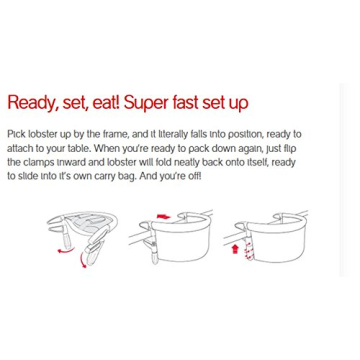 Ready, set, eat! Super fast set up

Pick lobster up by the frame, and it literally falls into position, ready to attach to your table. When you're ready to pack down again, just flip the clamps inward and lobster will fold neatly back onto itself, ready to slide into it's own carry bag. And you're off!