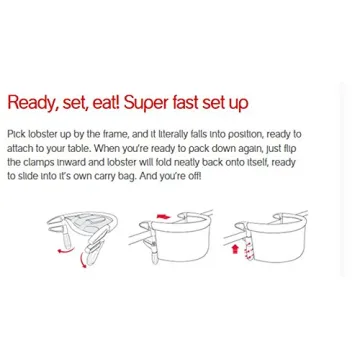 Ready, set, eat! Super fast set up

Pick lobster up by the frame, and it literally falls into position, ready to attach to your table. When you're ready to pack down again, just flip the clamps inward and lobster will fold neatly back onto itself, ready to slide into it's own carry bag. And you're off!