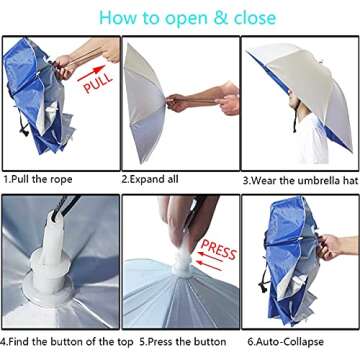 How to open & close

PULL

1.Pull the rope

2.Expand all

3.Wear the umbrella hat

PRESS

4.Find the button of the top

5.Press the button

6.Auto-Collapse