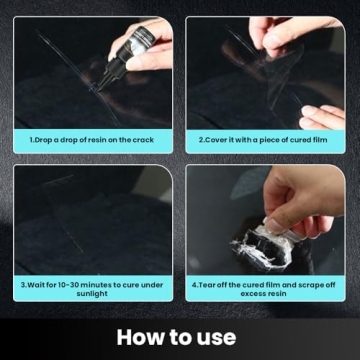 1.Drop a drop of resin on the crack

2.Cover it with a piece of cured film

3.Wait for 10-30 minutes to cure under sunlight

4.Tear off the cured film and scrape off excess resin

How to use