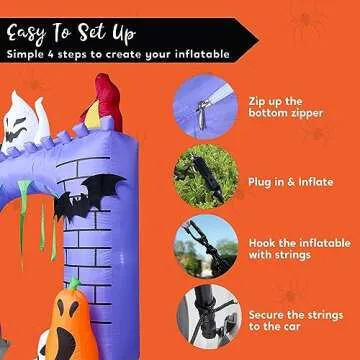 Easy To Set Up
Simple 4 steps to create your inflatable

Zip up the bottom zipper

Plug in & Inflate

Hook the inflatable with strings

Secure the strings to the car