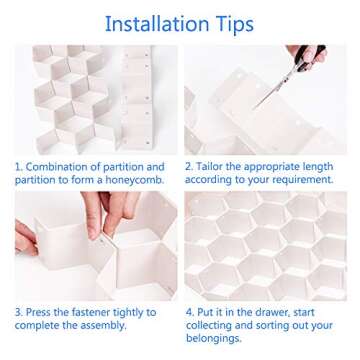 Installation Tips

1. Combination of partition and partition to form a honeycomb.

2. Tailor the appropriate length according to your requirement.

3. Press the fastener tightly to complete the assembly.

4. Put it in the drawer, start collecting and sorting out your belongings.