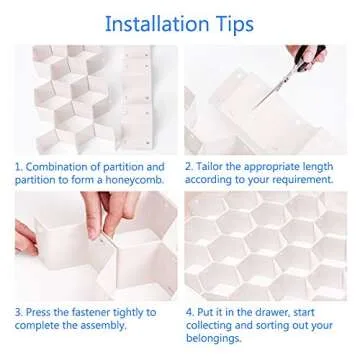 Installation Tips

1. Combination of partition and partition to form a honeycomb.

2. Tailor the appropriate length according to your requirement.

3. Press the fastener tightly to complete the assembly.

4. Put it in the drawer, start collecting and sorting out your belongings.