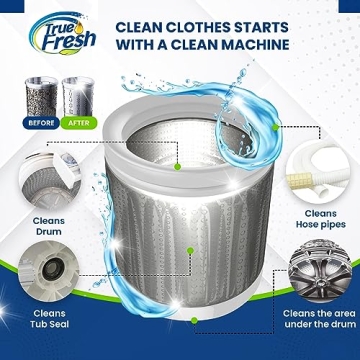 True Fresh

CLEAN CLOTHES STARTS WITH A CLEAN MACHINE

BEFORE AFTER

Cleans Drum

Cleans Hose pipes

Cleans Tub Seal

Cleans the area under the drum