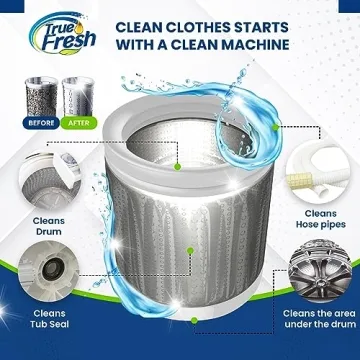 True Fresh

CLEAN CLOTHES STARTS WITH A CLEAN MACHINE

BEFORE

AFTER

Cleans Drum

Cleans Hose pipes

Cleans Tub Seal

Cleans the area under the drum