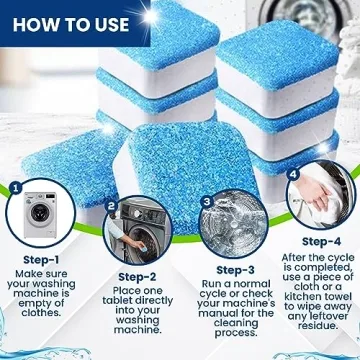 HOW TO USE

1

Step-1

Make sure your washing machine is empty of clothes.

2

Step-2

Place one tablet directly into your washing machine.

3

Step-3

Run a normal cycle or check your machine's manual for the cleaning process.

4

Step-4

After the cycle is completed, use a piece of cloth or a kitchen towel to wipe away any leftover residue.