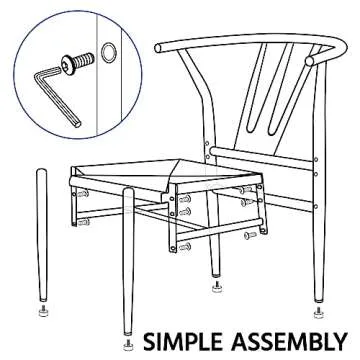 SIMPLE ASSEMBLY