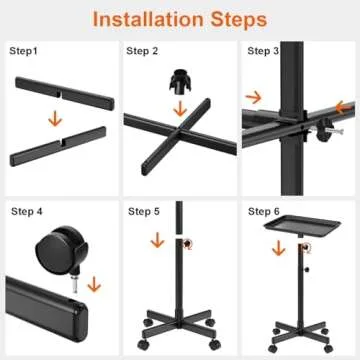 Installation Steps

Step1

Step 2

Step 3

Step 4

Step 5

Step 6