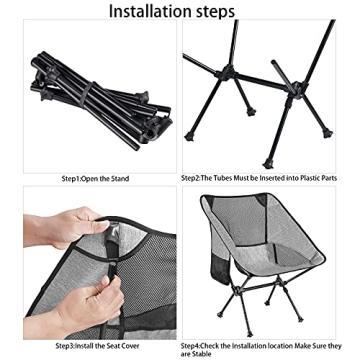 Installation steps

Step1:Open the Stand

Step2:The Tubes Must be Inserted into Plastic Parts

Step3:Install the Seat Cover

Step4:Check the Installation location Make Sure they are Stable