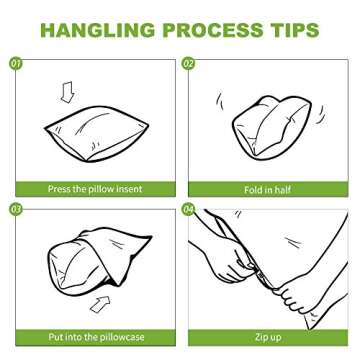 HANGLING PROCESS TIPS

01

Press the pillow insent

02

Fold in half

03

Put into the pillowcase

04

Zip up