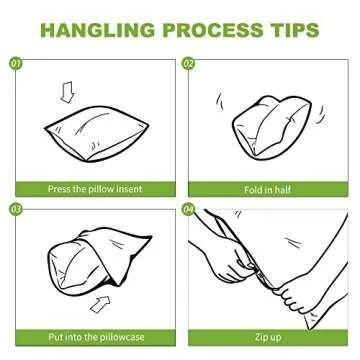 HANGLING PROCESS TIPS

01

Press the pillow insent

02

Fold in half

03

Put into the pillowcase

04

Zip up