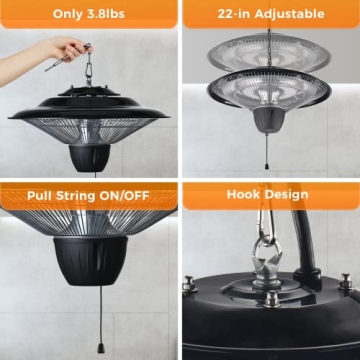 Only 3.8lbs

22-in Adjustable

Pull String ON/OFF

Hook Design