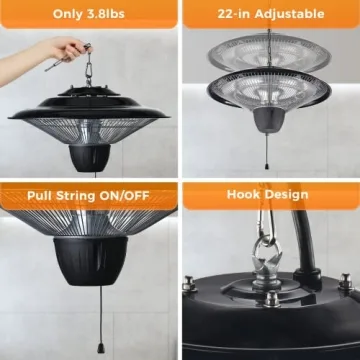 Only 3.8lbs

22-in Adjustable

Pull String ON/OFF

Hook Design