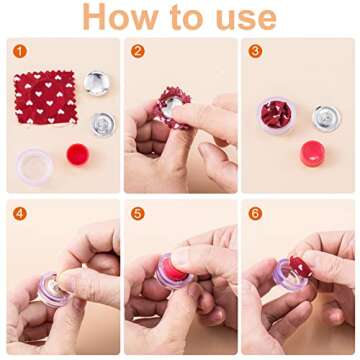 How to use

1

2

3

4

5

6