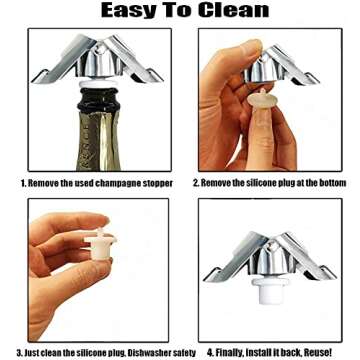 Easy To Clean

1. Remove the used champagne stopper

2. Remove the silicone plug at the bottom

3. Just clean the silicone plug, Dishwasher safety

4. Finally, Install it back, Reuse!