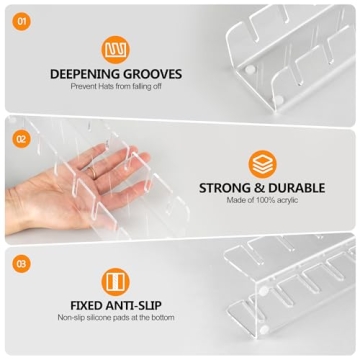 01

DEEPENING GROOVES
Prevent Hats from falling off

02

STRONG & DURABLE
Made of 100% acrylic

03

FIXED ANTI-SLIP
Non-slip silicone pads at the bottom