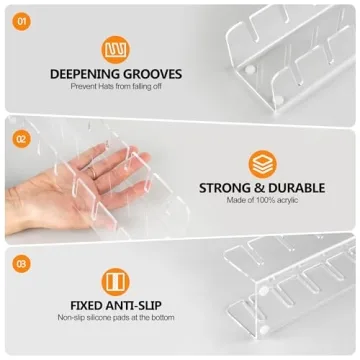 01

DEEPENING GROOVES

Prevent Hats from falling off

02

STRONG & DURABLE

Made of 100% acrylic

03

FIXED ANTI-SLIP

Non-slip silicone pads at the bottom