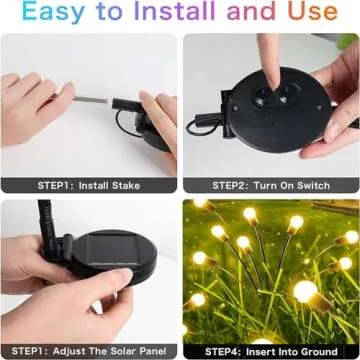 Easy to Install and Use

STEP1: Install Stake

STEP2: Turn On Switch

STEP1: Adjust The Solar Panel

STEP4: Insert Into Ground