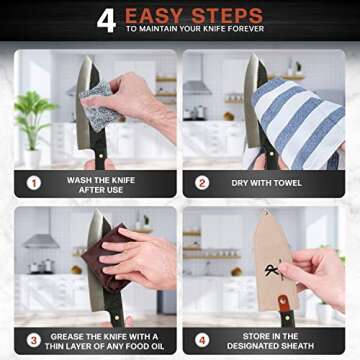 4 EASY STEPS
TO MAINTAIN YOUR KNIFE FOREVER

1 WASH THE KNIFE AFTER USE

2 DRY WITH TOWEL

3 GREASE THE KNIFE WITH A THIN LAYER OF ANY FOOD OIL

4 STORE IN THE DESIGNATED SHEATH