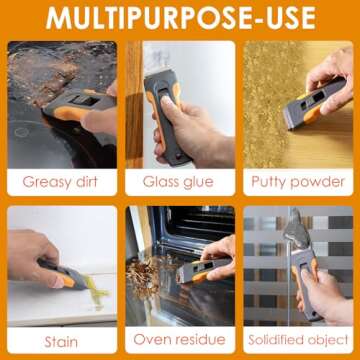 MULTIPURPOSE-USE

Greasy dirt

Glass glue

Putty powder

Stain

Oven residue

Solidified object