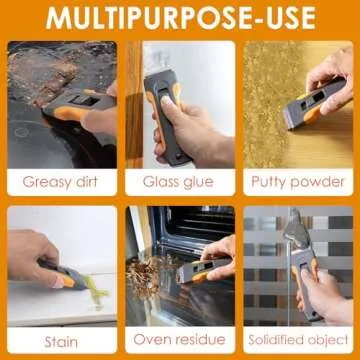 MULTIPURPOSE-USE

Greasy dirt

Glass glue

Putty powder

Stain

Oven residue

Solidified object