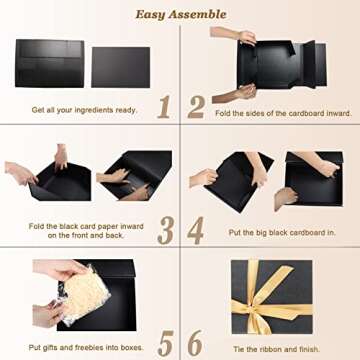 Easy Assemble

Get all your ingredients ready.

1

2

Fold the sides of the cardboard inward.

Fold the black card paper inward on the front and back.

3

4

Put the big black cardboard in.

Put gifts and freebies into boxes.

5

6

Tie the ribbon and finish.