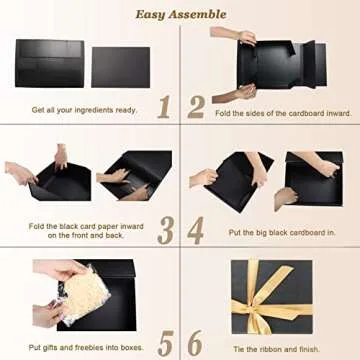 Easy Assemble

Get all your ingredients ready.

1

2

Fold the sides of the cardboard inward.

Fold the black card paper inward on the front and back.

3

4

Put the big black cardboard in.

Put gifts and freebies into boxes.

5

6

Tie the ribbon and finish.