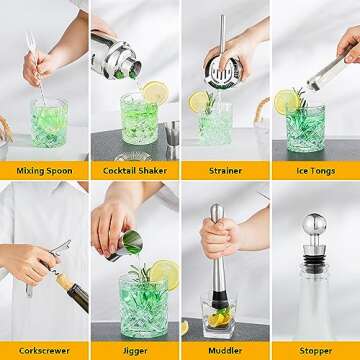 Mixing Spoon

Cocktail Shaker

Strainer

Ice Tongs

Corkscrewer

Jigger

Muddler

Stopper