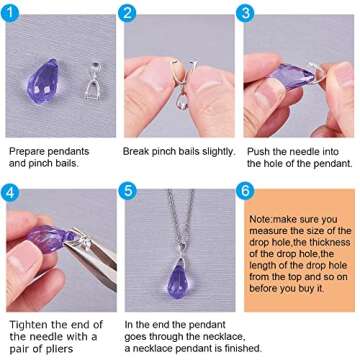 1

Prepare pendants and pinch bails.

2

Break pinch bails slightly.

3

Push the needle into the hole of the pendant.

4

Tighten the end of the needle with a pair of pliers

5

In the end the pendant goes through the necklace, a necklace pendant is finished.

6

Note:make sure you measure the size of the drop hole,the thickness of the drop hole,the length of the drop hole from the top and so on before you buy it.