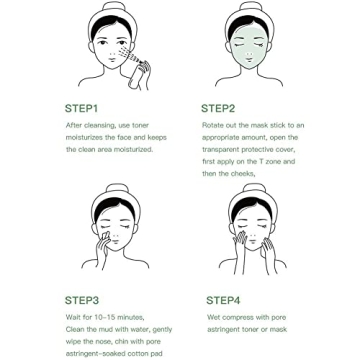 STEP1

After cleansing, use toner moisturizes the face and keeps the clean area moisturized.

STEP2

Rotate out the mask stick to an appropriate amount, open the transparent protective cover, first apply on the T zone and then the cheeks,

STEP3

Wait for 10-15 minutes, Clean the mud with water, gently wipe the nose, chin with pore astringent-soaked cotton pad

STEP4

Wet compress with pore astringent toner or mask