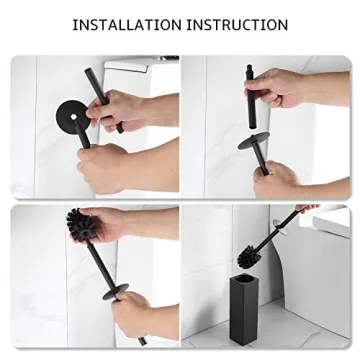 INSTALLATION INSTRUCTION