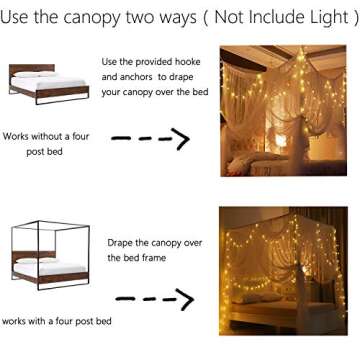 Use the canopy two ways ( Not Include Light )

Use the provided hooke and anchors to drape your canopy over the bed

Works without a four post bed

Drape the canopy over the bed frame

works with a four post bed