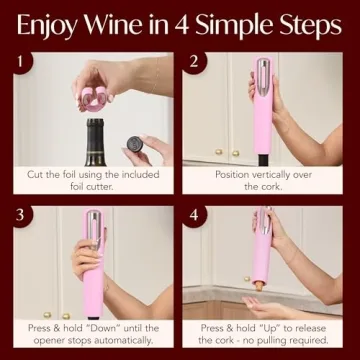 Enjoy Wine in 4 Simple Steps

1

Cut the foil using the included foil cutter.

2

Position vertically over the cork.

3

Press & hold "Down" until the opener stops automatically.

4

Press & hold "Up" to release the cork - no pulling required.