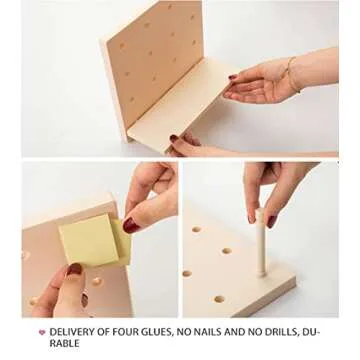 DELIVERY OF FOUR GLUES, NO NAILS AND NO DRILLS, DURABLE