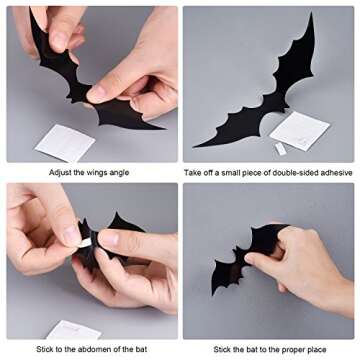 Adjust the wings angle

Take off a small piece of double-sided adhesive

Stick to the abdomen of the bat

Stick the bat to the proper place