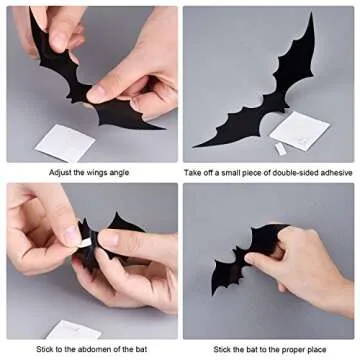 Adjust the wings angle

Take off a small piece of double-sided adhesive

Stick to the abdomen of the bat

Stick the bat to the proper place