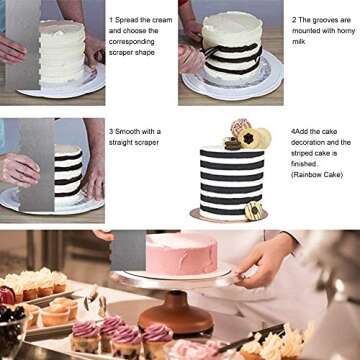 1 Spread the cream and choose the corresponding scraper shape

2 The grooves are mounted with horny milk

3 Smooth with a straight scraper

4Add the cake decoration and the striped cake is finished. (Rainbow Cake)