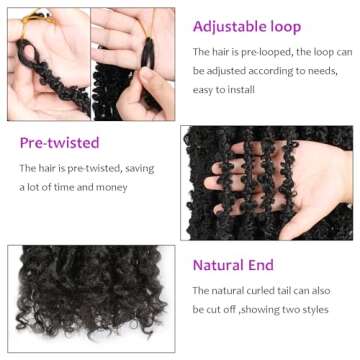 Adjustable loop

The hair is pre-looped, the loop can be adjusted according to needs, easy to install

Pre-twisted

The hair is pre-twisted, saving a lot of time and money

Natural End

The natural curled tail can also be cut off ,showing two styles