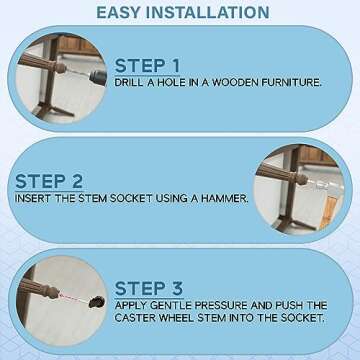 EASY INSTALLATION

STEP 1
DRILL A HOLE IN A WOODEN FURNITURE.

STEP 2
INSERT THE STEM SOCKET USING A HAMMER.

STEP 3
APPLY GENTLE PRESSURE AND PUSH THE CASTER WHEEL STEM INTO THE SOCKET.