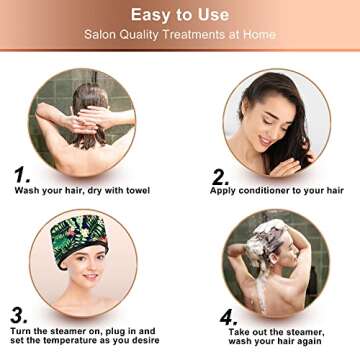 Easy to Use
Salon Quality Treatments at Home

1.
Wash your hair, dry with towel

2.
Apply conditioner to your hair

3.
Turn the steamer on, plug in and set the temperature as you desire

4.
Take out the steamer, wash your hair again